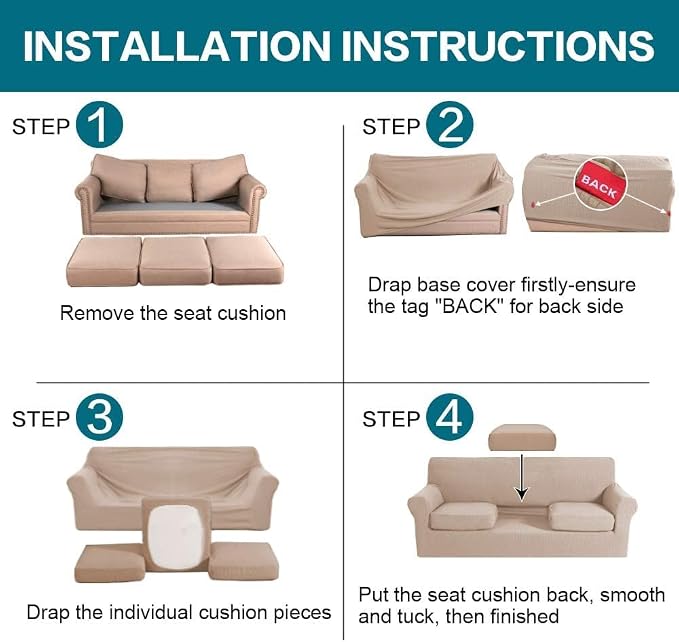 INSTALLATION INSTRUCTIONS

STEP 1

Remove the seat cushion

STEP 2

BACK

Drap base cover firstly-ensure the tag "BACK" for back side

STEP 3

Drap the individual cushion pieces

STEP 4

Put the seat cushion back, smooth and tuck, then finished