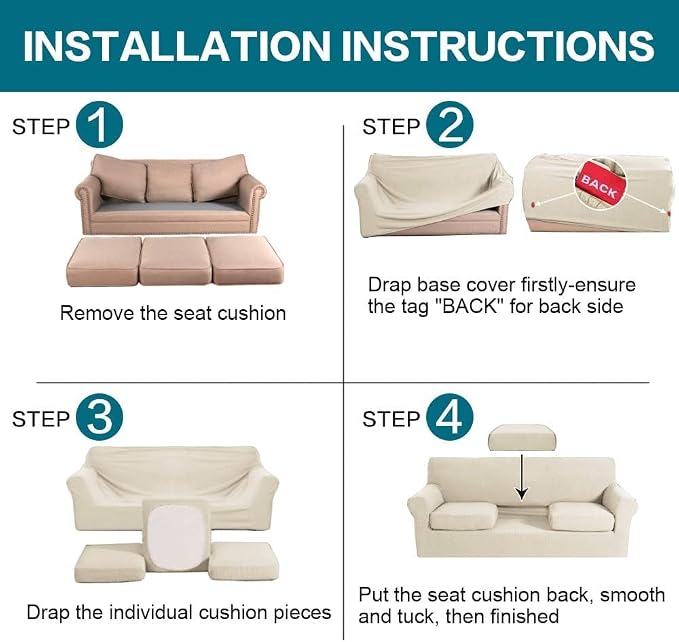 INSTALLATION INSTRUCTIONS

STEP 1

Remove the seat cushion

STEP 2

BACK

Drap base cover firstly-ensure the tag "BACK" for back side

STEP 3

Drap the individual cushion pieces

STEP 4

Put the seat cushion back, smooth and tuck, then finished