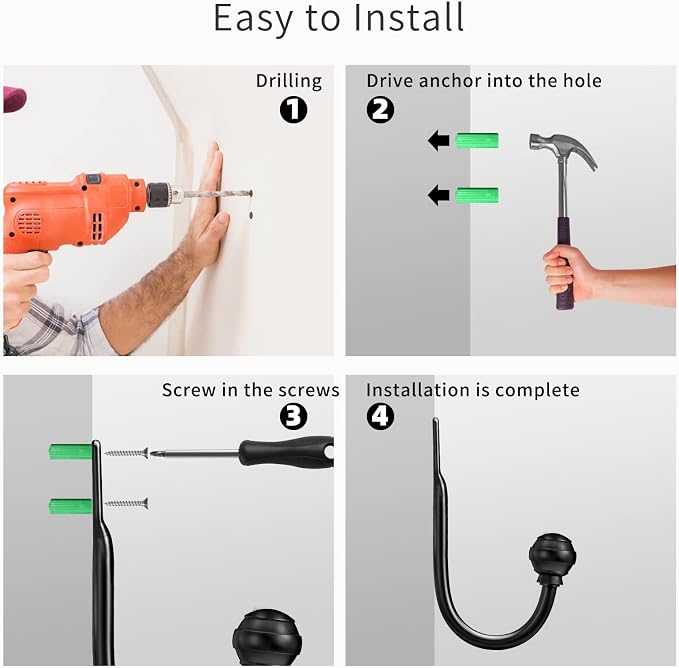 Easy to Install

Drilling
1

Drive anchor into the hole
2

Screw in the screws
3

Installation is complete
4