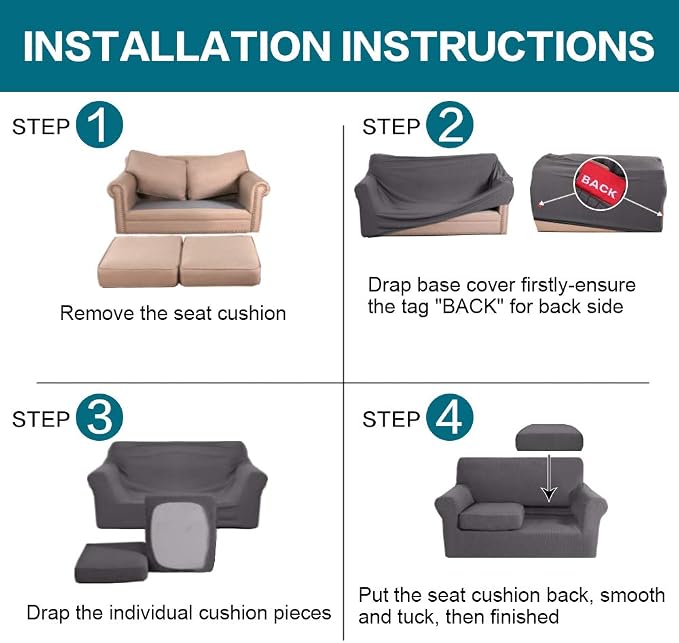 INSTALLATION INSTRUCTIONS

STEP 1

Remove the seat cushion

STEP 2

BACK

Drap base cover firstly-ensure the tag "BACK" for back side

STEP 3

Drap the individual cushion pieces

STEP 4

Put the seat cushion back, smooth and tuck, then finished