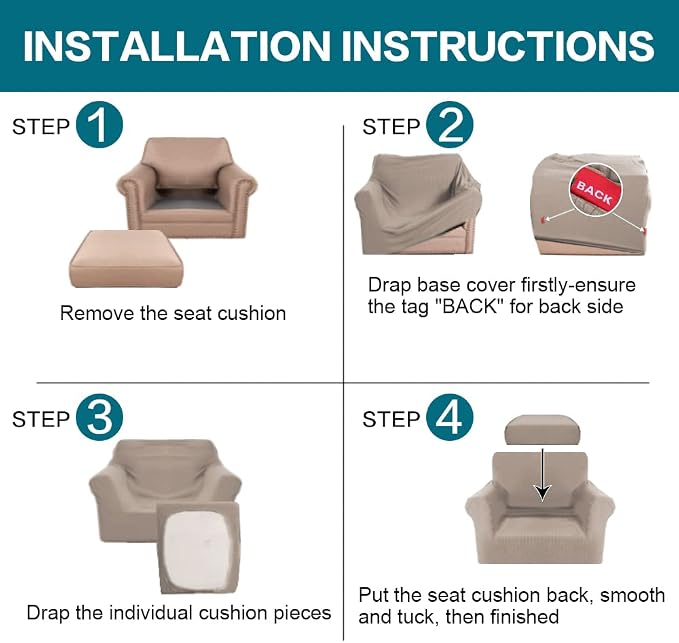 INSTALLATION INSTRUCTIONS

STEP 1

Remove the seat cushion

STEP 2

BACK

Drap base cover firstly-ensure the tag "BACK" for back side

STEP 3

Drap the individual cushion pieces

STEP 4

Put the seat cushion back, smooth and tuck, then finished