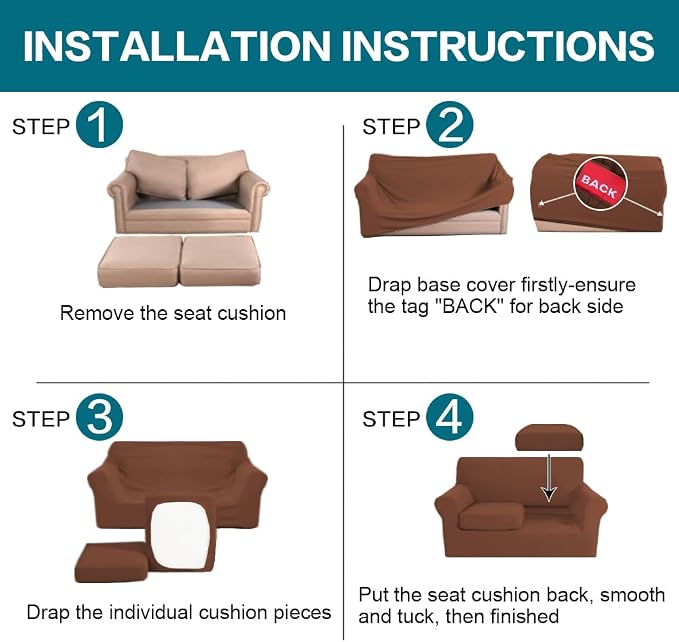 INSTALLATION INSTRUCTIONS

STEP 1

Remove the seat cushion

STEP 2

BACK

Drap base cover firstly-ensure the tag "BACK" for back side

STEP 3

Drap the individual cushion pieces

STEP 4

Put the seat cushion back, smooth and tuck, then finished