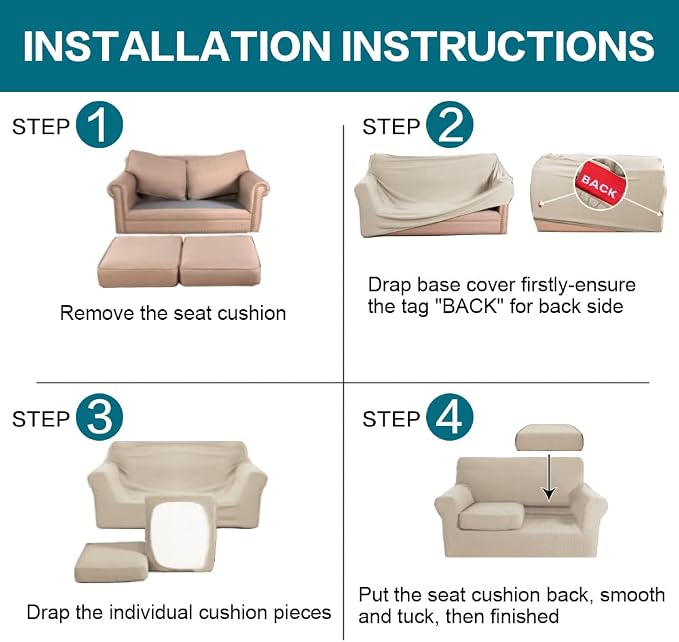 INSTALLATION INSTRUCTIONS

STEP 1

Remove the seat cushion

STEP 2

BACK

Drap base cover firstly-ensure the tag "BACK" for back side

STEP 3

Drap the individual cushion pieces

STEP 4

Put the seat cushion back, smooth and tuck, then finished