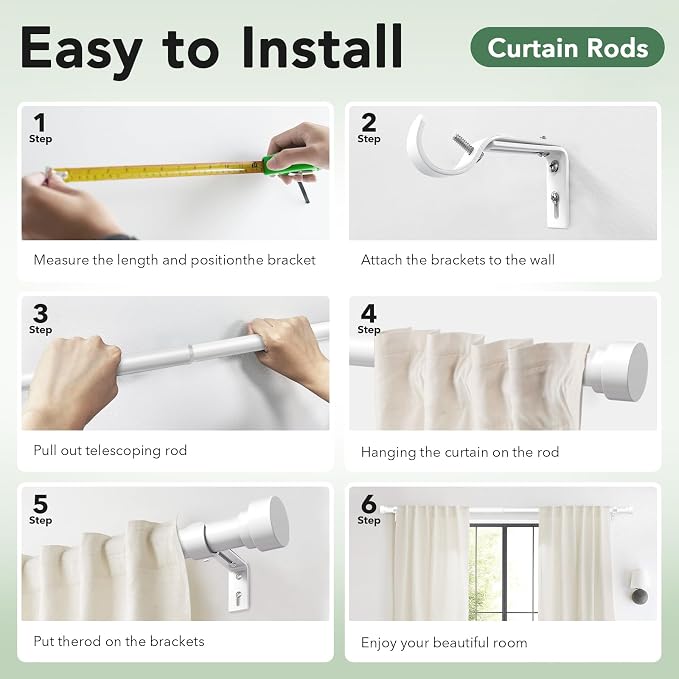 Easy to Install

Curtain Rods

1
Step

Measure the length and positionthe bracket

2
Step

Attach the brackets to the wall

3
Step

Pull out telescoping rod

4
Step

Hanging the curtain on the rod

5
Step

Put therod on the brackets

6
Step

Enjoy your beautiful room