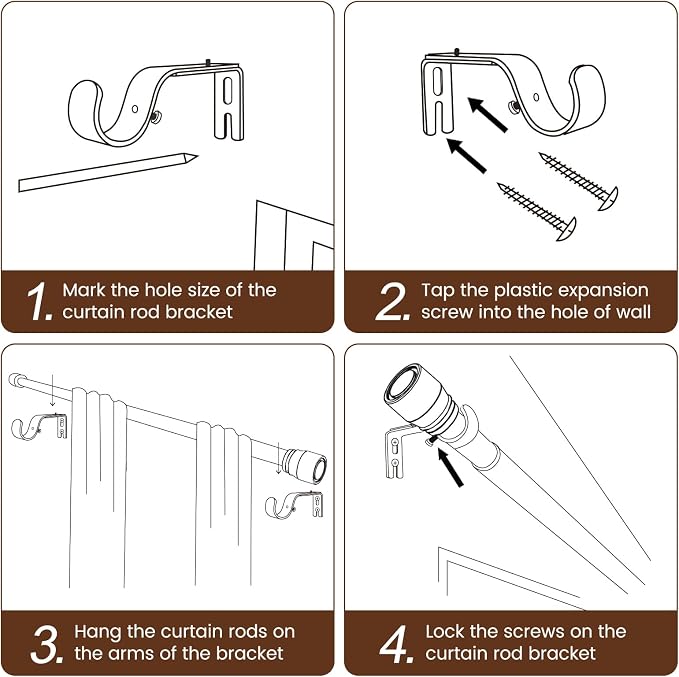 1. Mark the hole size of the curtain rod bracket

2. Tap the plastic expansion screw into the hole of wall

3. Hang the curtain rods on the arms of the bracket

4. Lock the screws on the curtain rod bracket