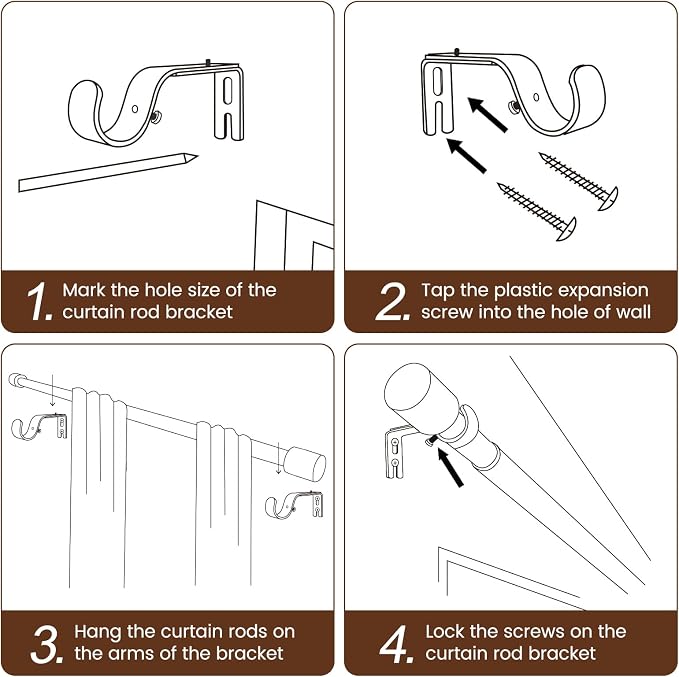 1. Mark the hole size of the curtain rod bracket

2. Tap the plastic expansion screw into the hole of wall

3. Hang the curtain rods on the arms of the bracket

4. Lock the screws on the curtain rod bracket