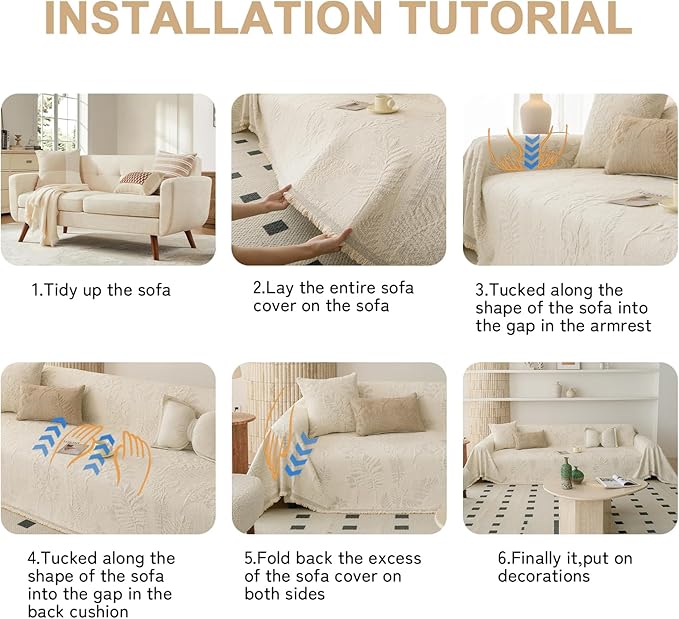 INSTALLATION TUTORIAL

1.Tidy up the sofa

2.Lay the entire sofa cover on the sofa

3.Tucked along the shape of the sofa into the gap in the armrest

4.Tucked along the shape of the sofa into the gap in the back cushion

5.Fold back the excess of the sofa cover on both sides

6.Finally it,put on decorations