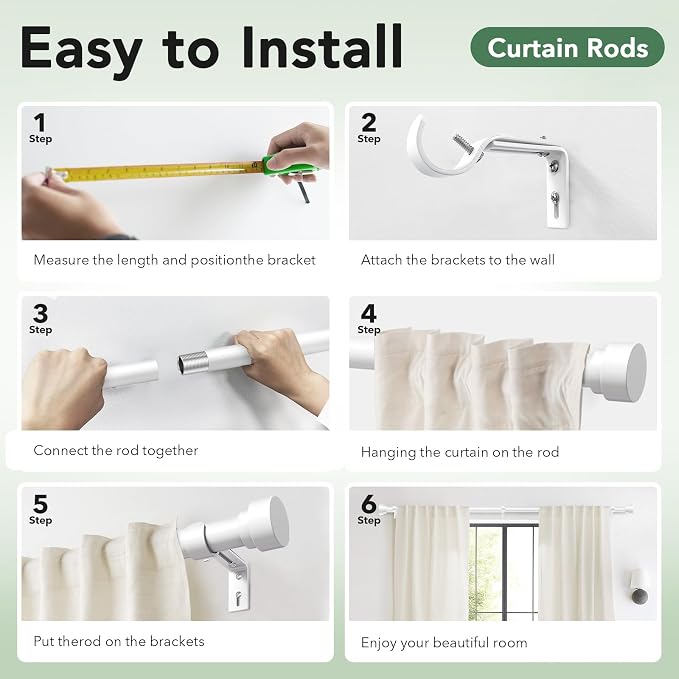 Easy to Install

Curtain Rods

1
Step

Measure the length and positionthe bracket

2
Step

Attach the brackets to the wall

3
Step

Connect the rod together

4
Step

Hanging the curtain on the rod

5
Step

Put therod on the brackets

6
Step

Enjoy your beautiful room