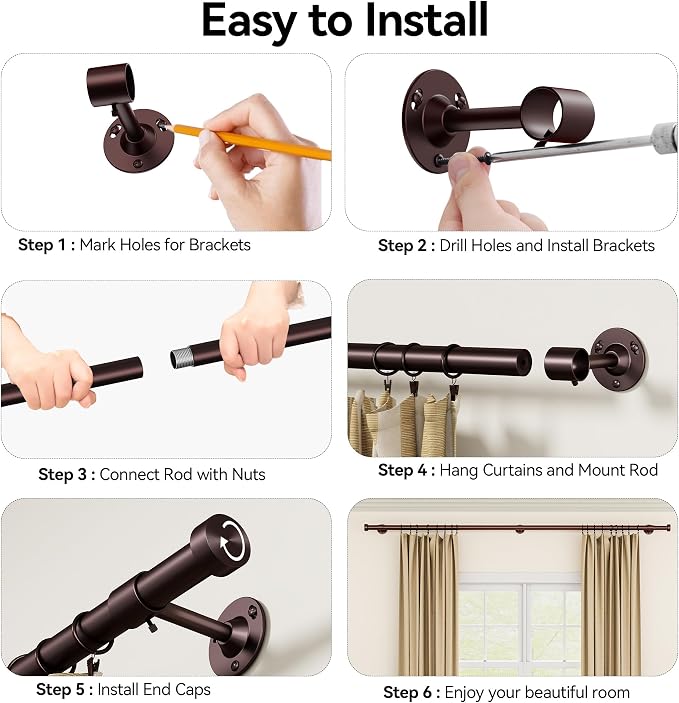 Easy to Install

Step 1 : Mark Holes for Brackets

Step 2 : Drill Holes and Install Brackets

Step 3 : Connect Rod with Nuts

Step 4 : Hang Curtains and Mount Rod

Step 5 : Install End Caps

Step 6 : Enjoy your beautiful room