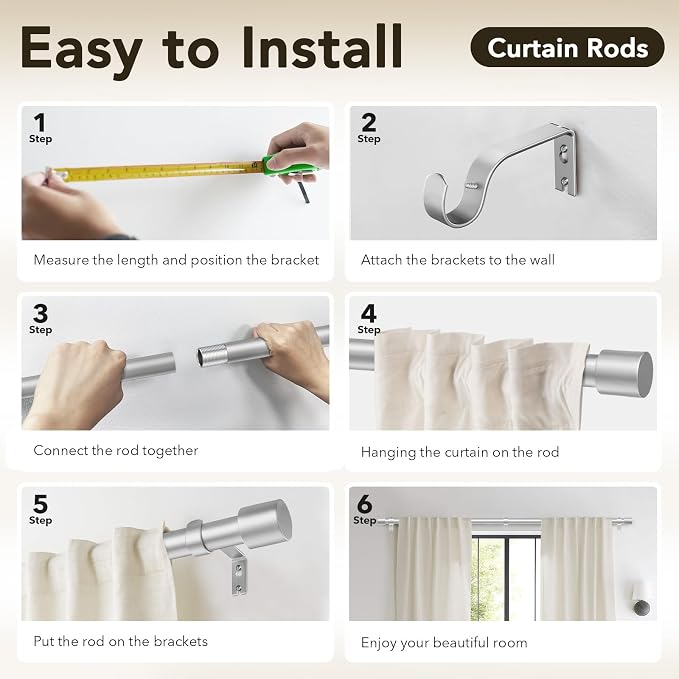 Easy to Install

Curtain Rods

1
Step

Measure the length and position the bracket

2
Step

Attach the brackets to the wall

3
Step

Connect the rod together

4
Step

Hanging the curtain on the rod

5
Step

Put the rod on the brackets

6
Step

Enjoy your beautiful room