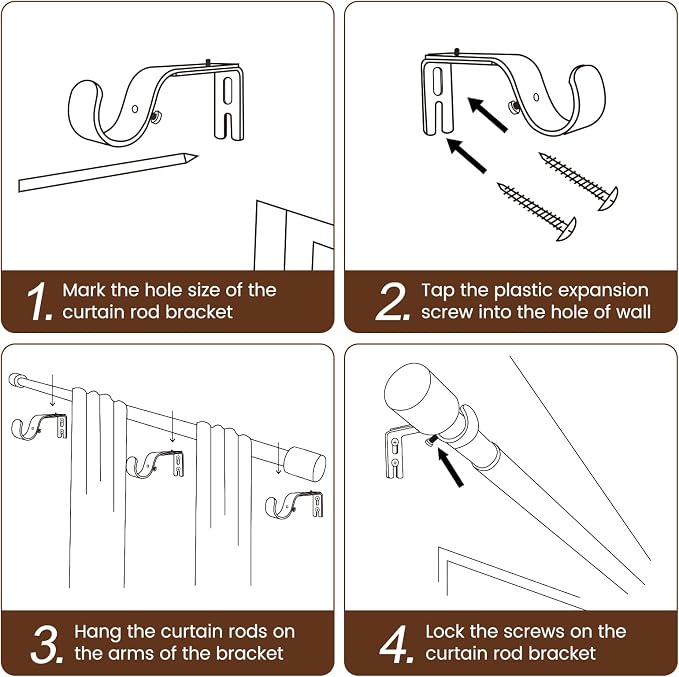 1. Mark the hole size of the curtain rod bracket

2. Tap the plastic expansion screw into the hole of wall

3. Hang the curtain rods on the arms of the bracket

4. Lock the screws on the curtain rod bracket