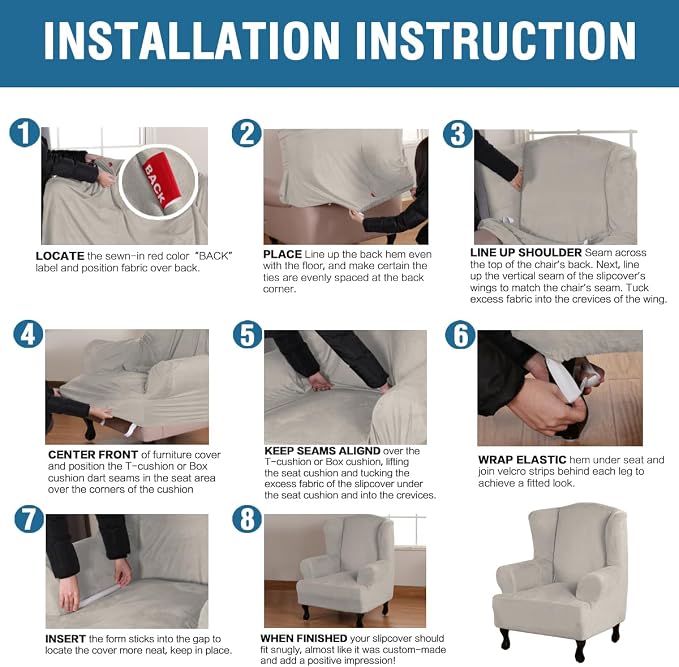 INSTALLATION INSTRUCTION

1

BACK

LOCATE the sewn-in red color "BACK" label and position fabric over back.

2

PLACE Line up the back hem even with the floor, and make certain the ties are evenly spaced at the back corner.

3

LINE UP SHOULDER Seam across the top of the chair's back. Next, line up the vertical seam of the slipcover's wings to match the chair's seam. Tuck excess fabric into the crevices of the wing.

4

CENTER FRONT of furniture cover and position the T-cushion or Box cushion dart seams in the seat area over the corners of the cushion

5

KEEP SEAMS ALIGND over the T-cushion or Box cushion, lifting the seat cushion and tucking the excess fabric of the slipcover under the seat cushion and into the crevices.

6

WRAP ELASTIC hem under seat and join velcro strips behind each leg to achieve a fitted look.

7

INSERT the form sticks into the gap to locate the cover more neat, keep in place.

8

WHEN FINISHED your slipcover should fit snugly, almost like it was custom-made and add a positive impression!