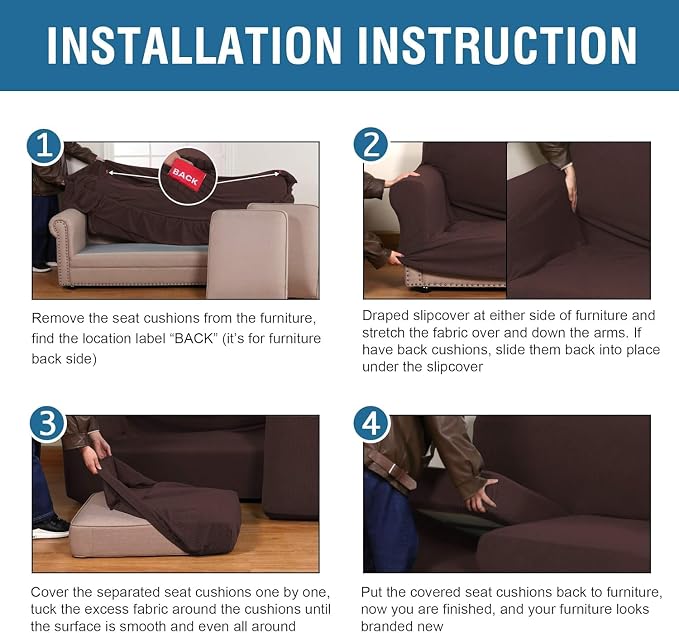 INSTALLATION INSTRUCTION

1

BACK

Remove the seat cushions from the furniture, find the location label "BACK" (it's for furniture back side)

2

Draped slipcover at either side of furniture and stretch the fabric over and down the arms. If have back cushions, slide them back into place under the slipcover

3

Cover the separated seat cushions one by one, tuck the excess fabric around the cushions until the surface is smooth and even all around

4

Put the covered seat cushions back to furniture, now you are finished, and your furniture looks branded new