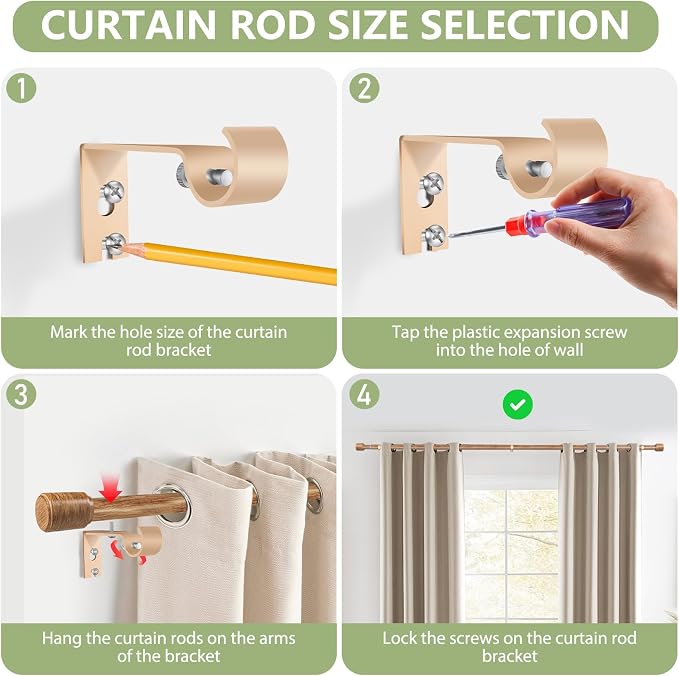 CURTAIN ROD SIZE SELECTION

1

Mark the hole size of the curtain rod bracket

2

Tap the plastic expansion screw into the hole of wall

3

Hang the curtain rods on the arms of the bracket

4

Lock the screws on the curtain rod bracket