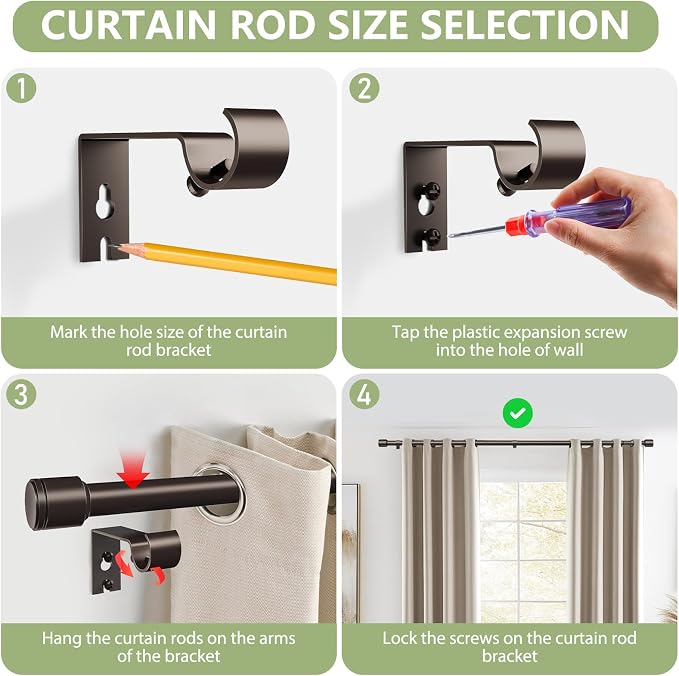 CURTAIN ROD SIZE SELECTION

1

Mark the hole size of the curtain rod bracket

2

Tap the plastic expansion screw into the hole of wall

3

Hang the curtain rods on the arms of the bracket

4

Lock the screws on the curtain rod bracket