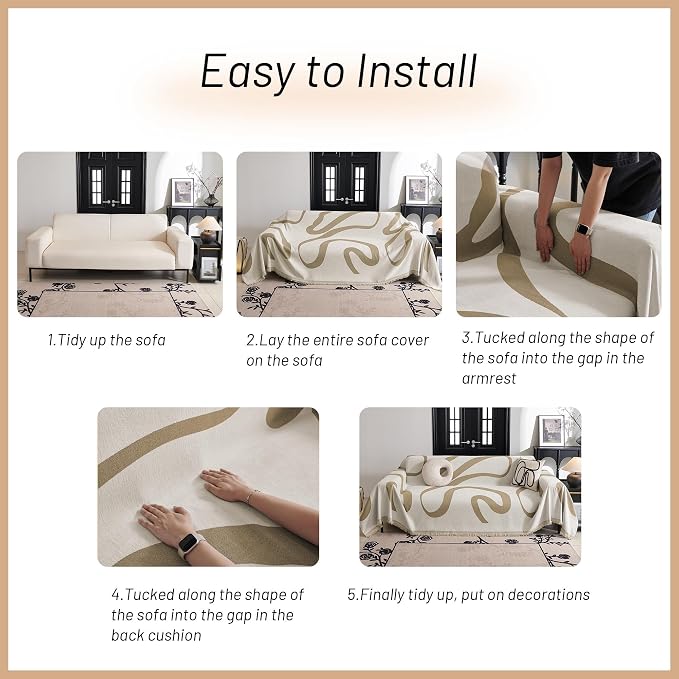 Easy to Install

1.Tidy up the sofa

2.Lay the entire sofa cover on the sofa

3.Tucked along the shape of the sofa into the gap in the armrest

4.Tucked along the shape of the sofa into the gap in the back cushion

5.Finally tidy up, put on decorations