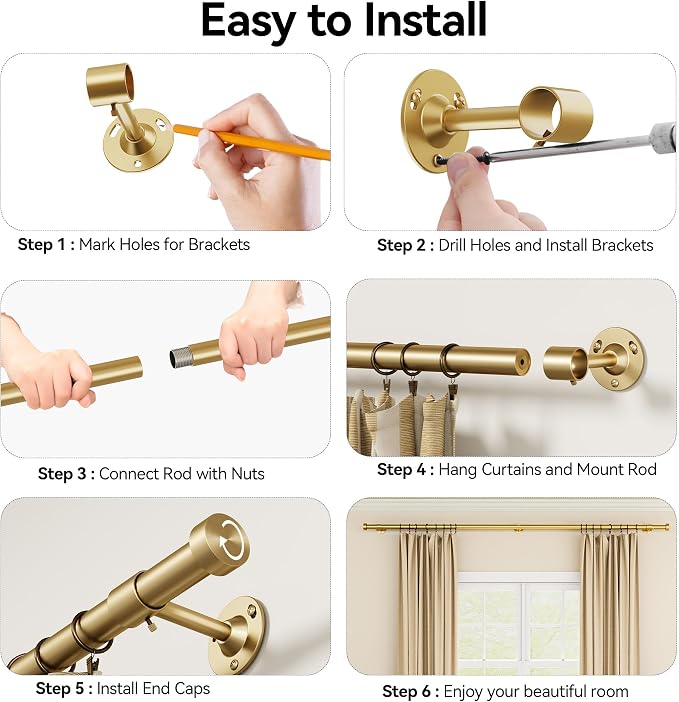 Easy to Install

Step 1 : Mark Holes for Brackets

Step 2 : Drill Holes and Install Brackets

Step 3 : Connect Rod with Nuts

Step 4 : Hang Curtains and Mount Rod

Step 5 : Install End Caps

Step 6 : Enjoy your beautiful room