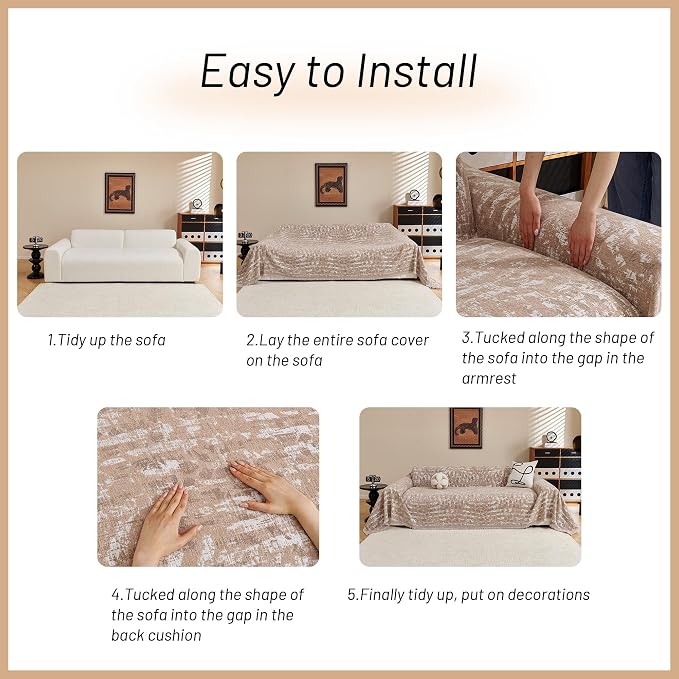 Easy to Install

1.Tidy up the sofa

2.Lay the entire sofa cover on the sofa

3.Tucked along the shape of the sofa into the gap in the armrest

4.Tucked along the shape of the sofa into the gap in the back cushion

5.Finally tidy up, put on decorations