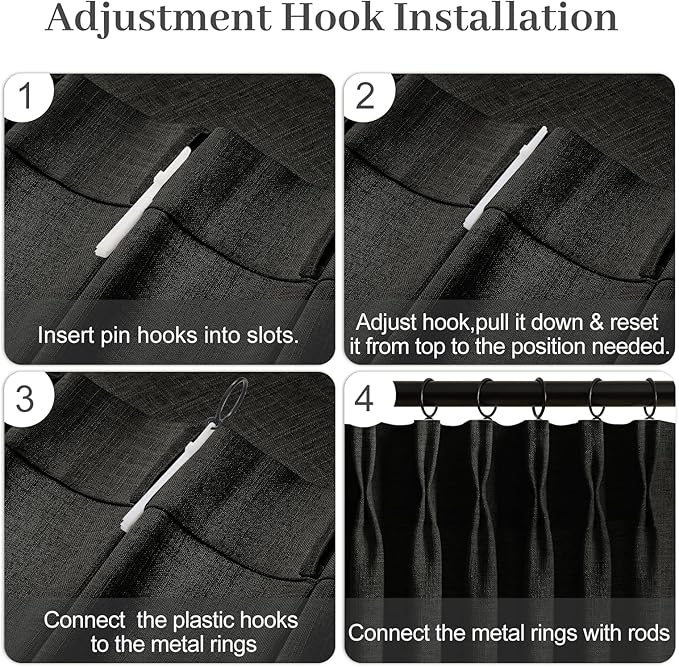 Adjustment Hook Installation

1

Insert pin hooks into slots.

2

Adjust hook,pull it down & reset it from top to the position needed.

3

Connect  the plastic hooks to the metal rings

4

Connect the metal rings with rods